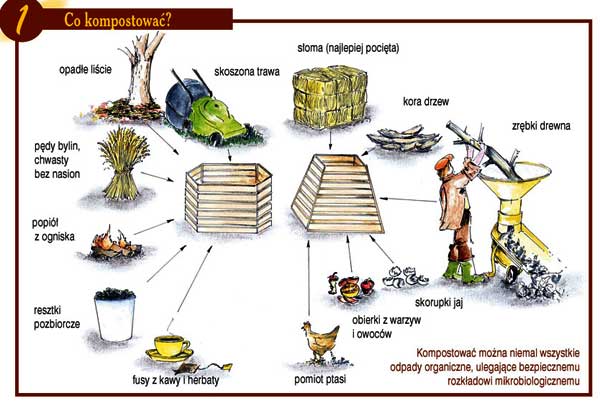 1

Co kompostować?

opadłe liście

skoszona trawa

słoma (najlepiej pocięta)

kora drzew

zrębki drewna

pędy bylin, chwasty bez nasion

popiół z ogniska

resztki pozbiorcze

fusy z kawy i herbaty

pomiot ptasi

obierki z warzyw i owoców

skorupki jaj

Kompostować można niemal wszystkie odpady organiczne, ulegające bezpiecznemu rozkładowi mikrobiologicznemu